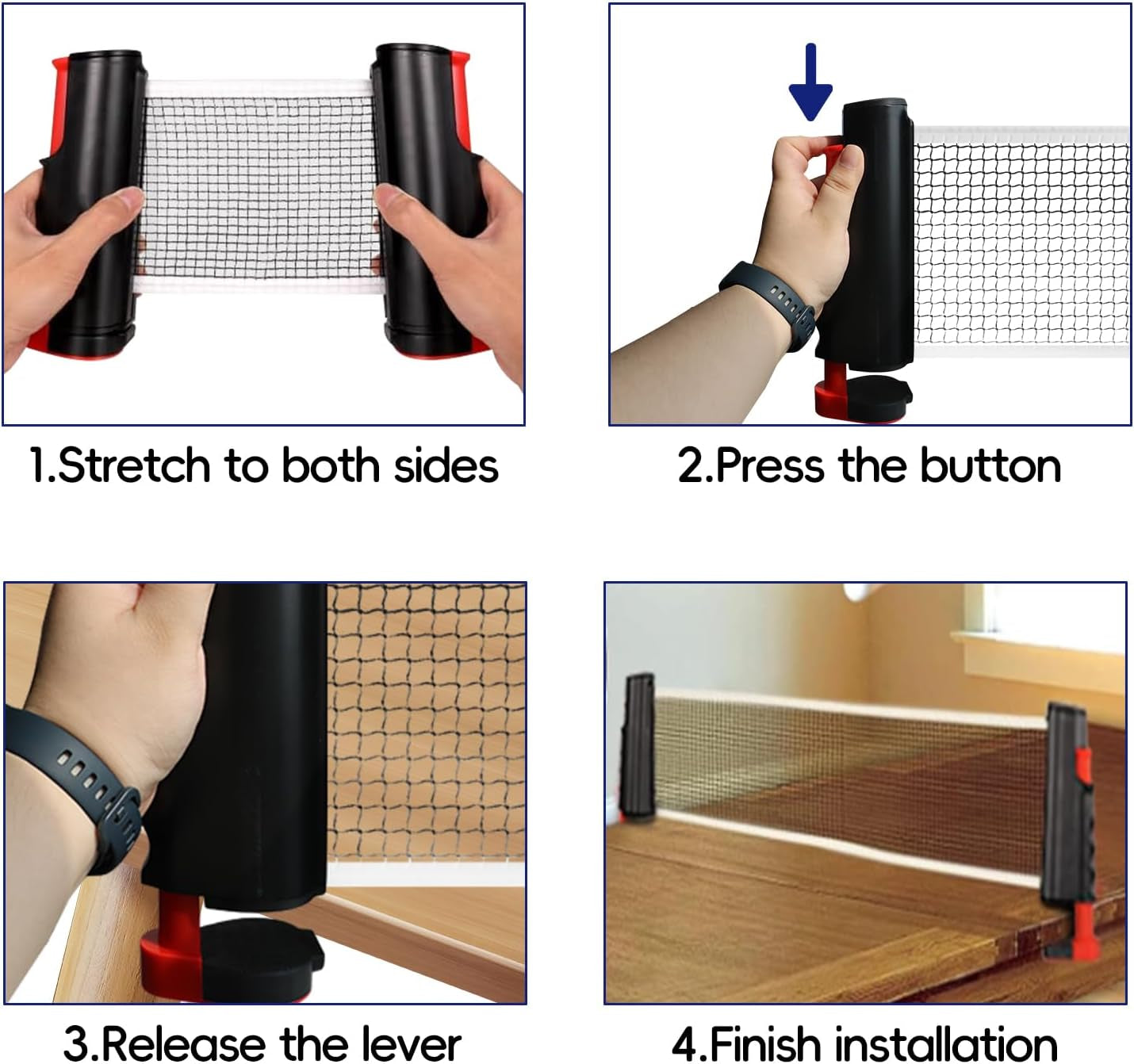 1.Stretch to both sides

2.Press the button

3.Release the lever

4.Finish installation