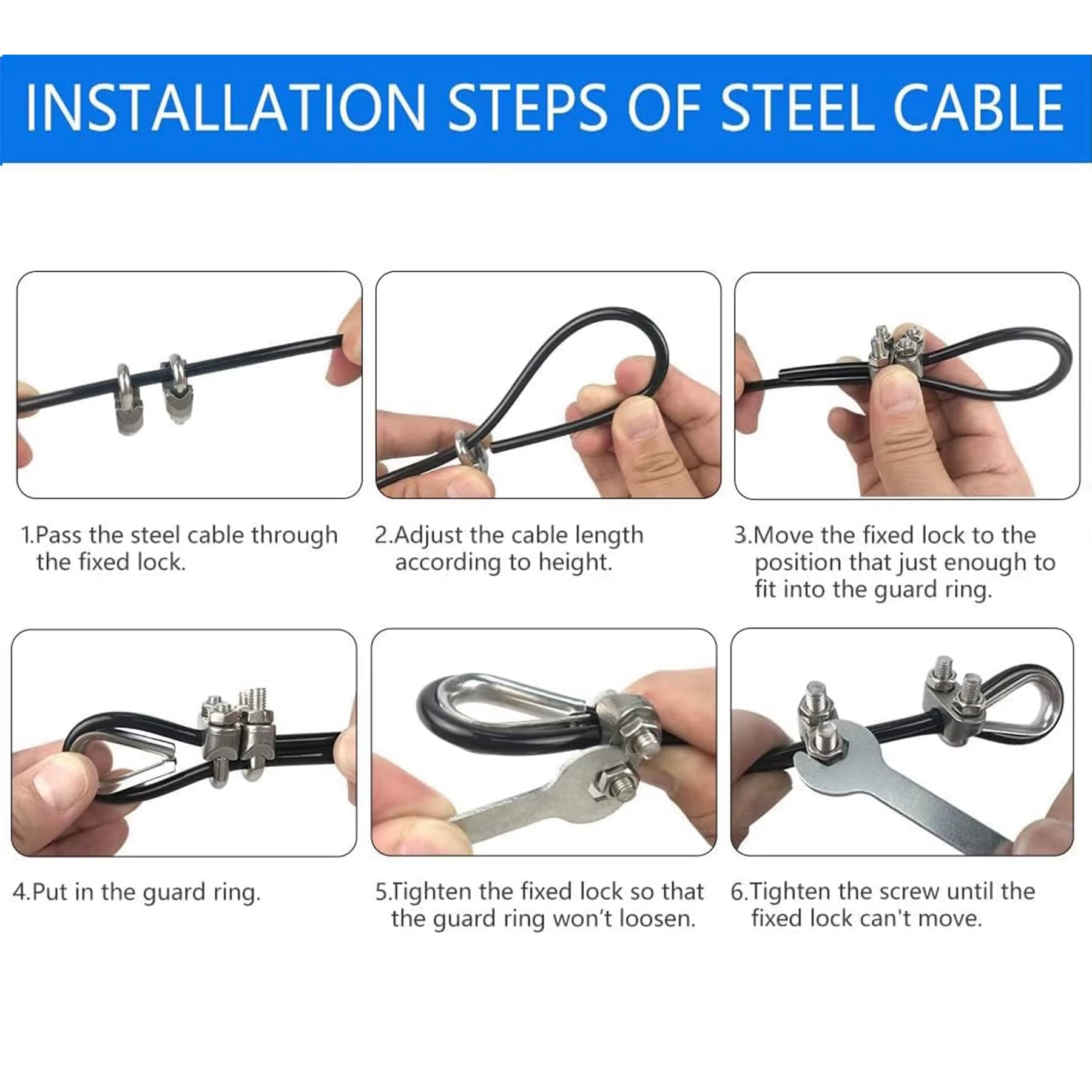 INSTALLATION STEPS OF STEEL CABLE

1.Pass the steel cable through the fixed lock.

2.Adjust the cable length according to height.

3.Move the fixed lock to the position that just enough to fit into the guard ring.

4.Put in the guard ring.

5.Tighten the fixed lock so that the guard ring won't loosen.

6.Tighten the screw until the fixed lock can't move.