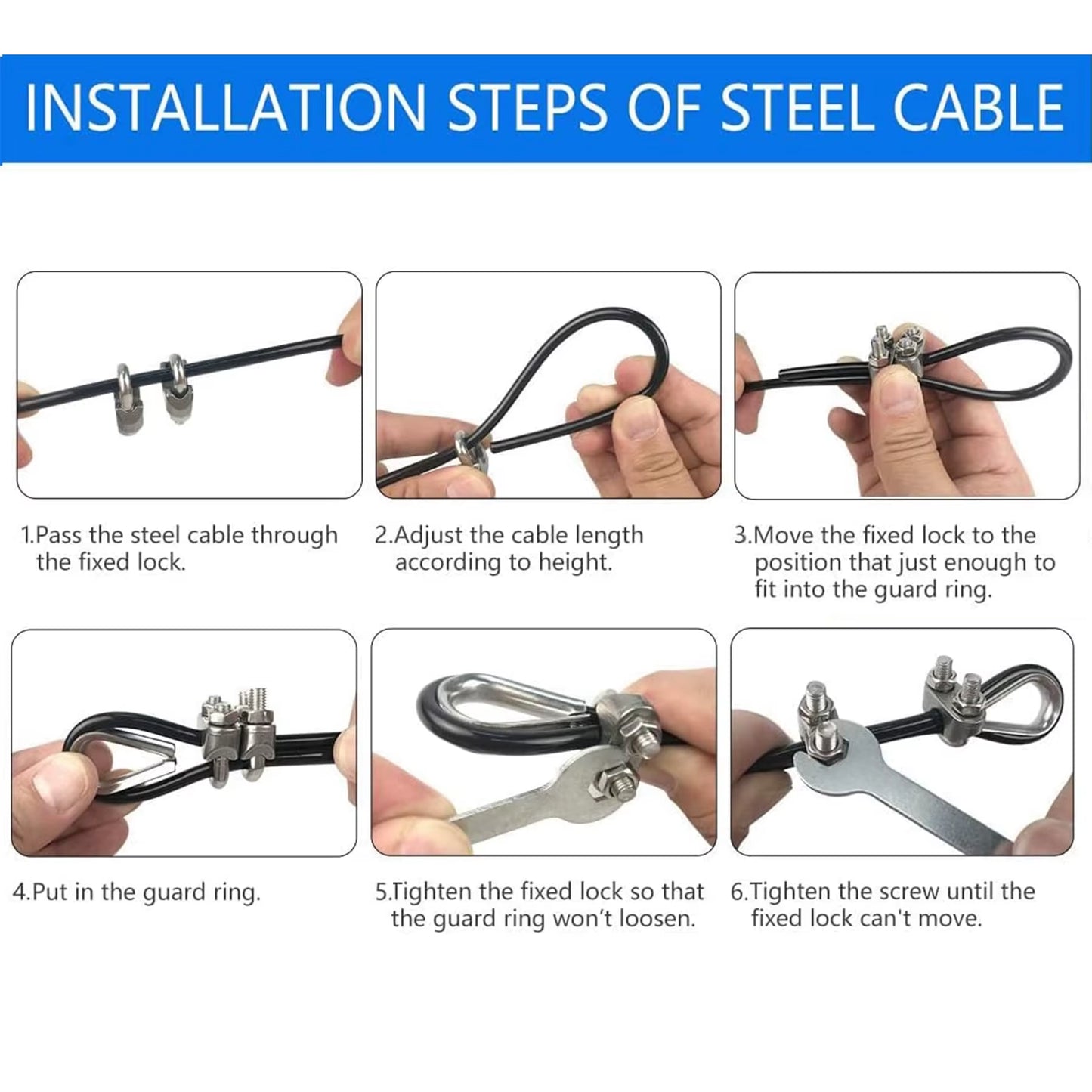 INSTALLATION STEPS OF STEEL CABLE

1.Pass the steel cable through the fixed lock.

2.Adjust the cable length according to height.

3.Move the fixed lock to the position that just enough to fit into the guard ring.

4.Put in the guard ring.

5.Tighten the fixed lock so that the guard ring won't loosen.

6.Tighten the screw until the fixed lock can't move.